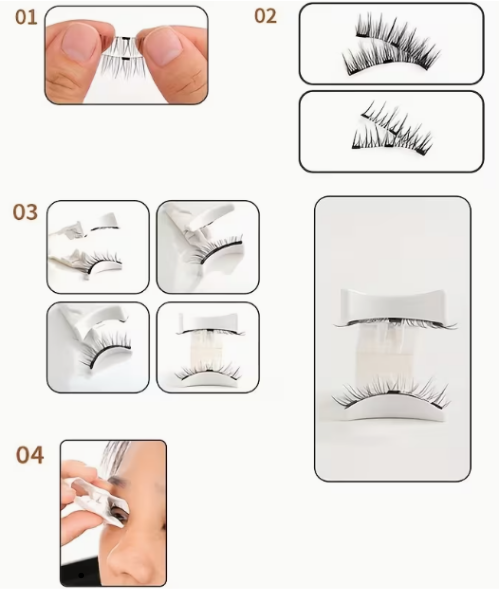 01

02

03

04